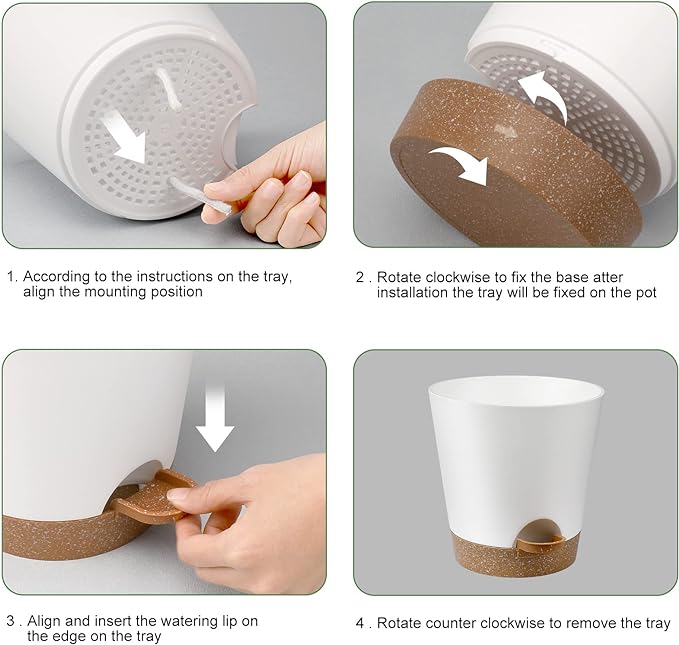 1. According to the instructions on the tray, align the mounting position

2 . Rotate clockwise to fix the base atter installation the tray will be fixed on the pot

3 . Align and insert the watering lip on the edge on the tray

4 . Rotate counter clockwise to remove the tray