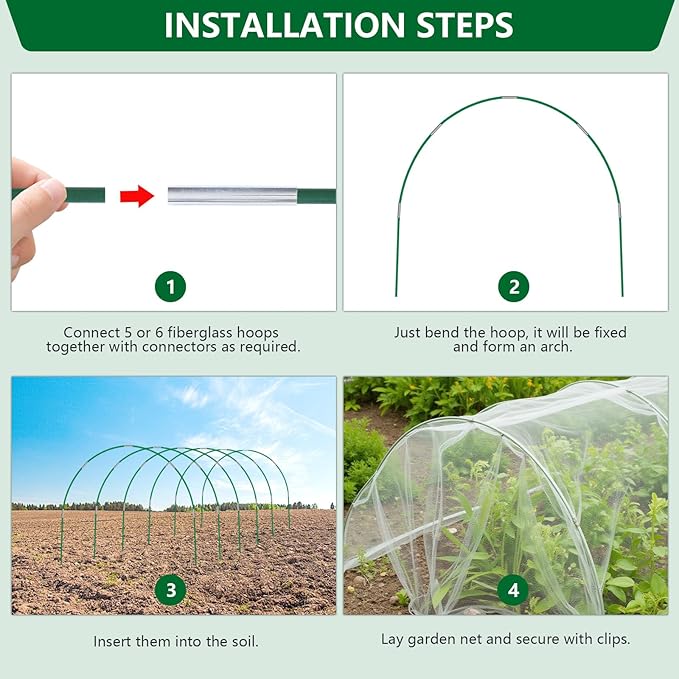 INSTALLATION STEPS

1

Connect 5 or 6 fiberglass hoops together with connectors as required.

2

Just bend the hoop, it will be fixed and form an arch.

3

Insert them into the soil.

4

Lay garden net and secure with clips.