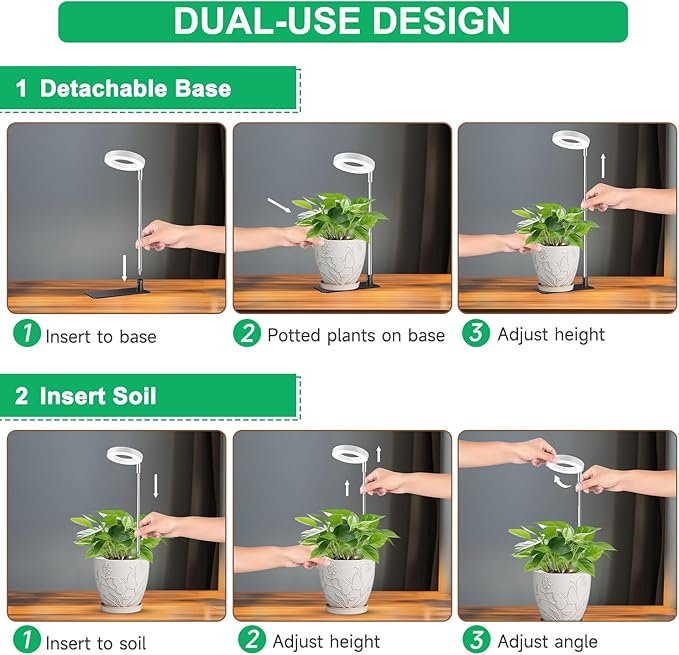 DUAL-USE DESIGN

1 Detachable Base

1 Insert to base

2 Potted plants on base

3 Adjust height

2 Insert Soil

1 Insert to soil

2 Adjust height

3 Adjust angle