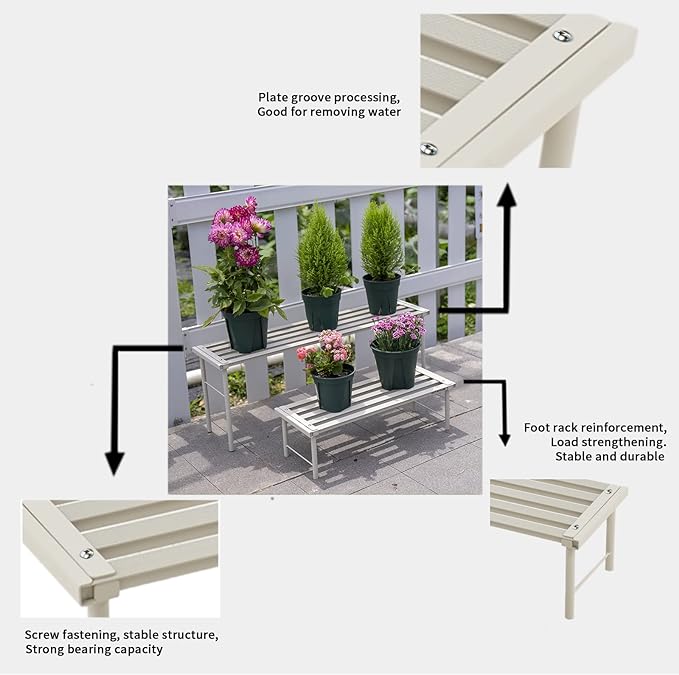 Plate groove processing,
Good for removing water

Foot rack reinforcement,
Load strengthening.
Stable and durable

Screw fastening, stable structure,
Strong bearing capacity