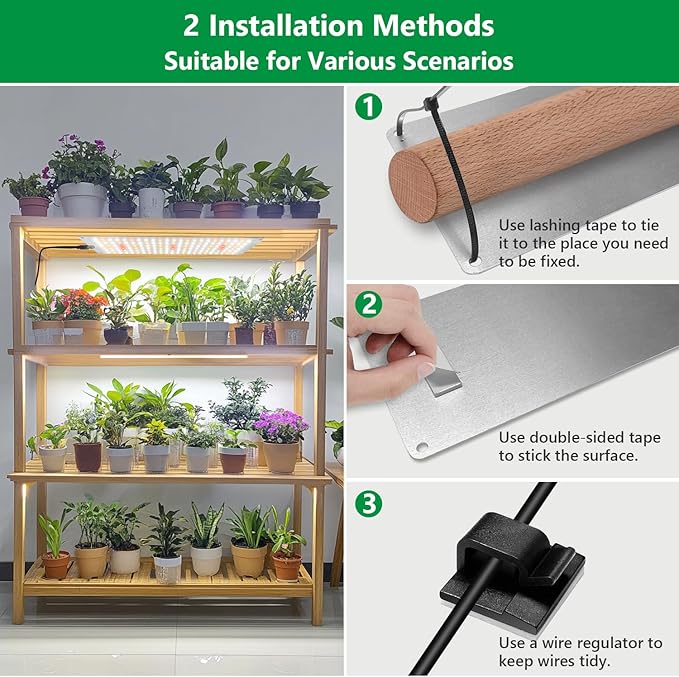 2 Installation Methods
Suitable for Various Scenarios

1

Use lashing tape to tie it to the place you need to be fixed.

2

Use double-sided tape to stick the surface.

3

Use a wire regulator to keep wires tidy.