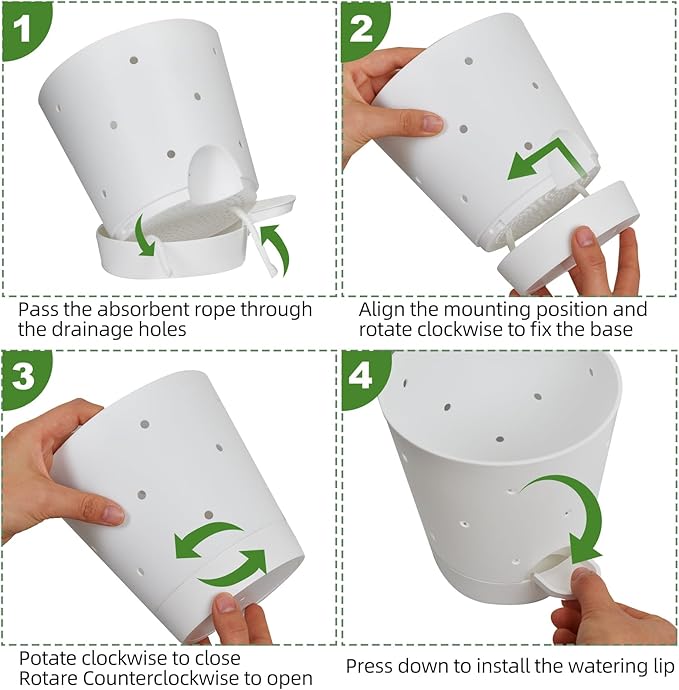 1

Pass the absorbent rope through the drainage holes

2

Align the mounting position and rotate clockwise to fix the base

3

Potate clockwise to close
Rotare Counterclockwise to open

4

Press down to install the watering lip