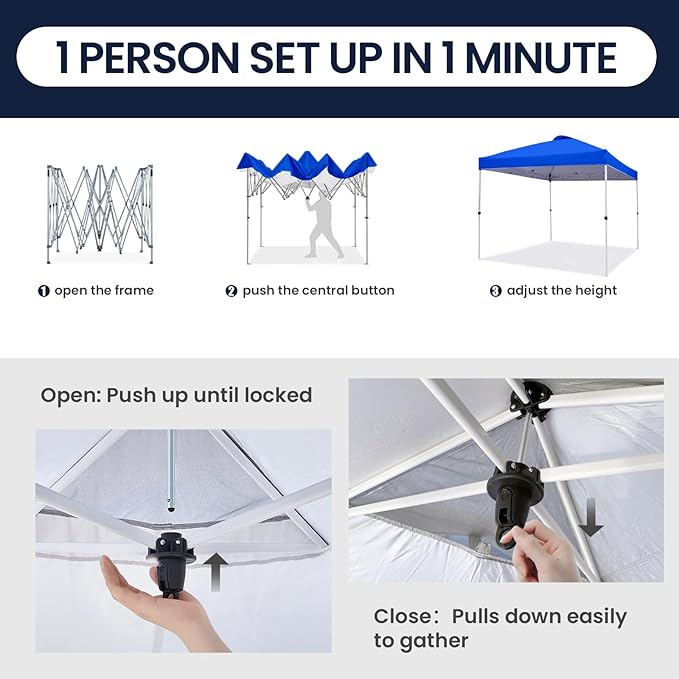 1 PERSON SET UP IN 1 MINUTE

❶ open the frame

❷ push the central button

❸ adjust the height

Open: Push up until locked

Close: Pulls down easily to gather