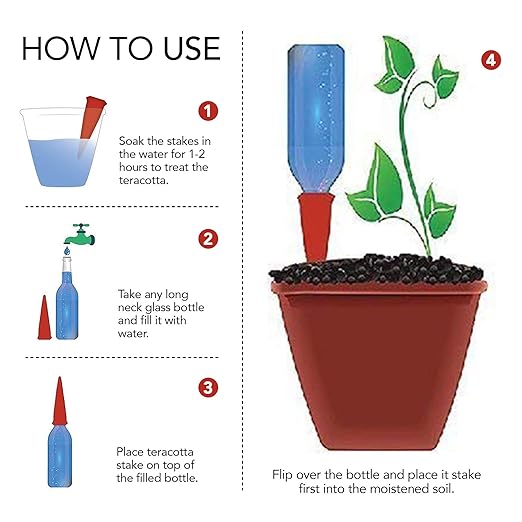 HOW TO USE

1

Soak the stakes in the water for 1-2 hours to treat the teracotta.

2

Take any long neck glass bottle and fill it with water.

3

Place teracotta stake on top of the filled bottle.

4

Flip over the bottle and place it stake first into the moistened soil.