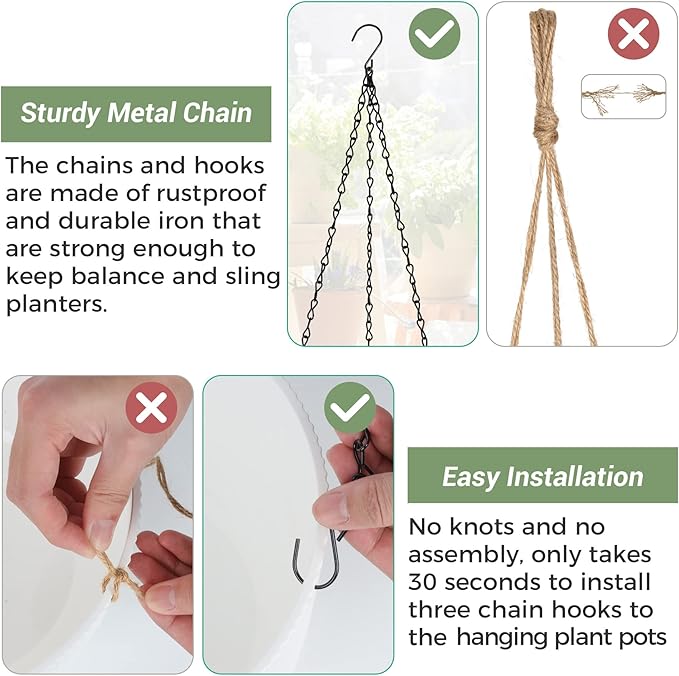 Sturdy Metal Chain

The chains and hooks are made of rustproof and durable iron that are strong enough to keep balance and sling planters.

Easy Installation

No knots and no assembly, only takes 30 seconds to install three chain hooks to the hanging plant pots