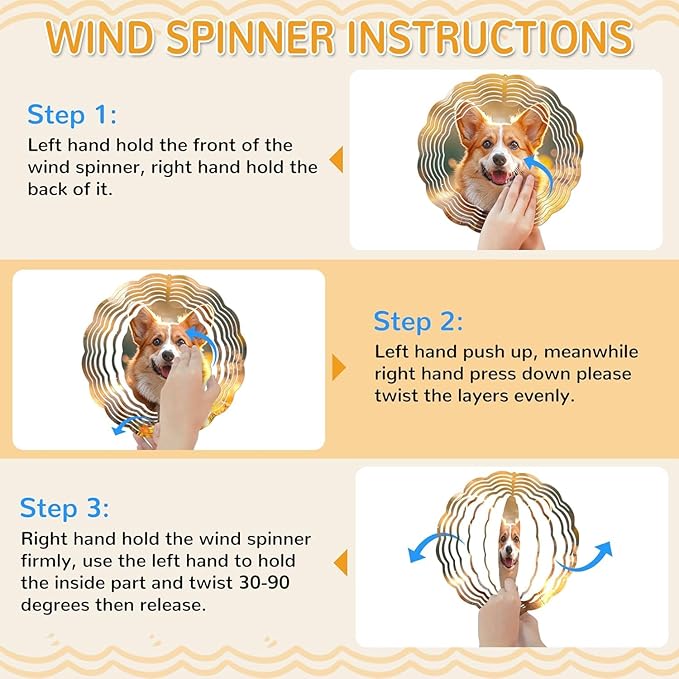 WIND SPINNER INSTRUCTIONS

Step 1:

Left hand hold the front of the wind spinner, right hand hold the back of it.

Step 2:

Left hand push up, meanwhile right hand press down please twist the layers evenly.

Step 3:

Right hand hold the wind spinner firmly, use the left hand to hold the inside part and twist 30-90 degrees then release.