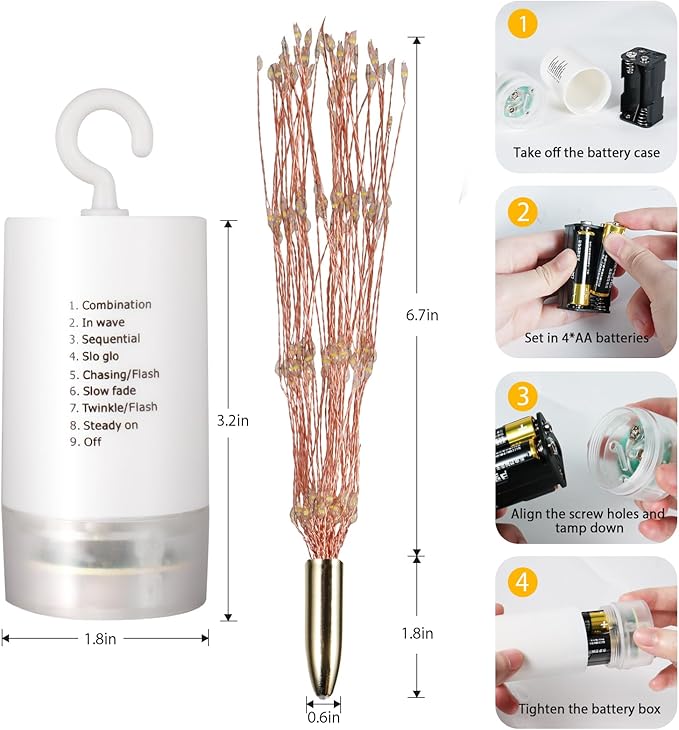 1. Combination
2. In wave
3. Sequential
4. Slo glo
5. Chasing/Flash
6. Slow fade
7. Twinkle/Flash
8. Steady on
9. Off

3.2in

1.8in

6.7in

1.8in

0.6in

1

Take off the battery case

2

Set in 4*AA batteries

3

Align the screw holes and tamp down

4

Tighten the battery box