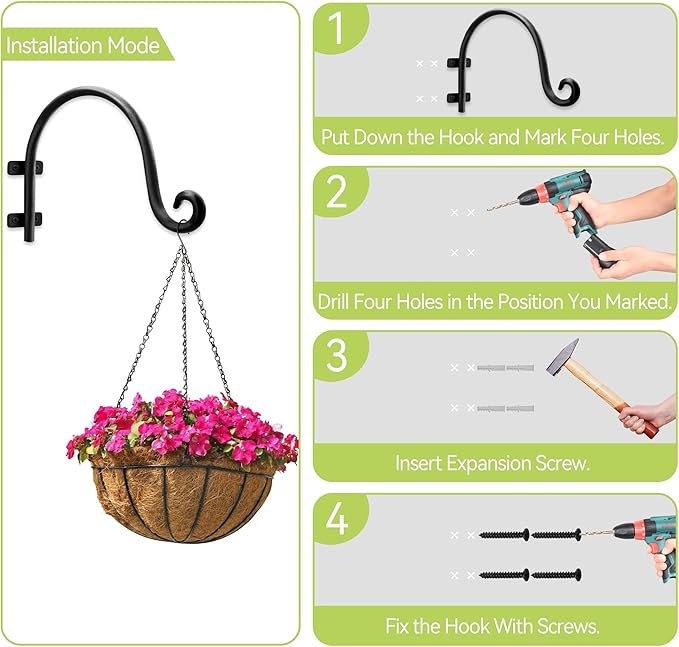 Installation Mode

1

Put Down the Hook and Mark Four Holes.

2

Drill Four Holes in the Position You Marked.

3

Insert Expansion Screw.

4

Fix the Hook With Screws.