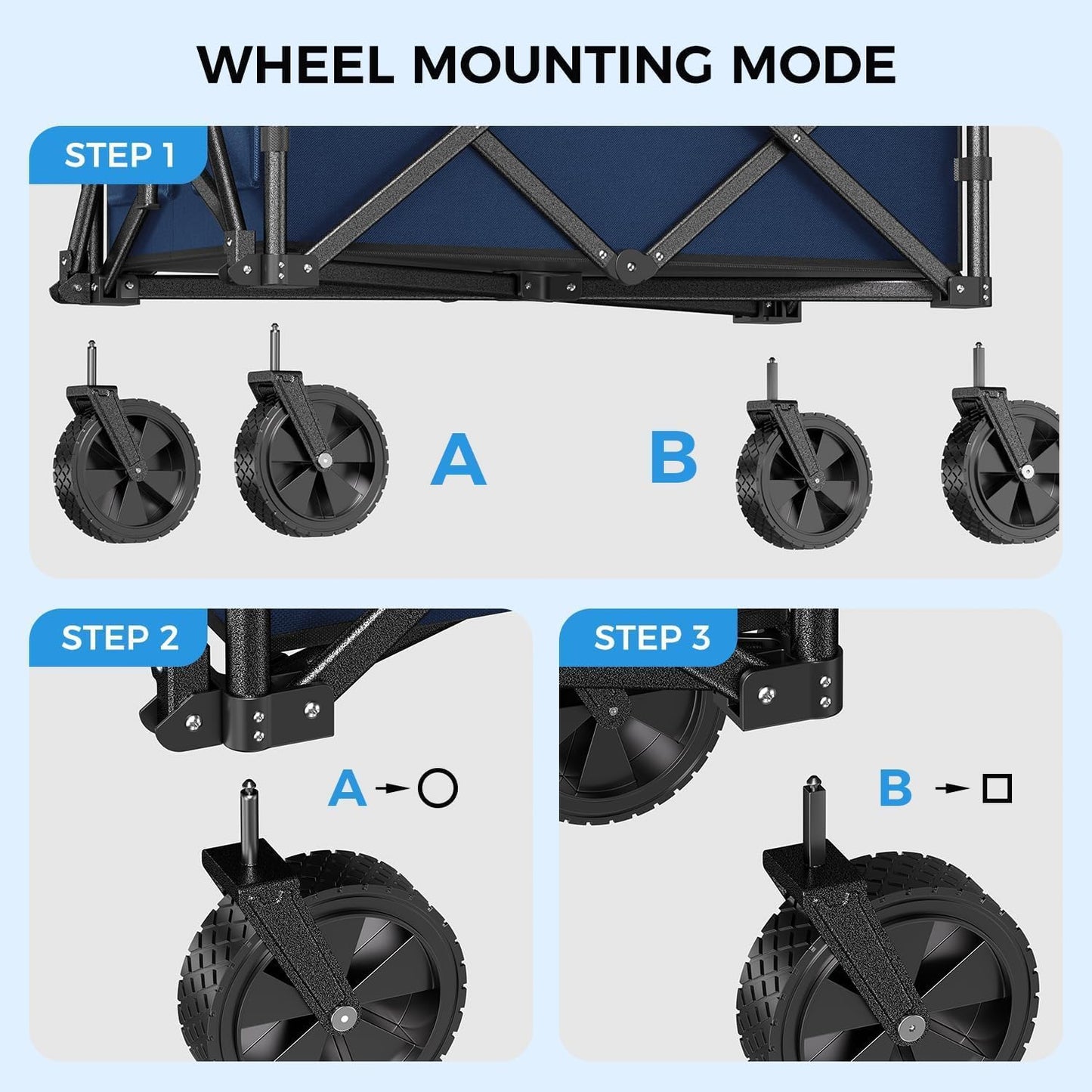 WHEEL MOUNTING MODE

STEP 1

A

B

STEP 2

A → ○

STEP 3

B → □