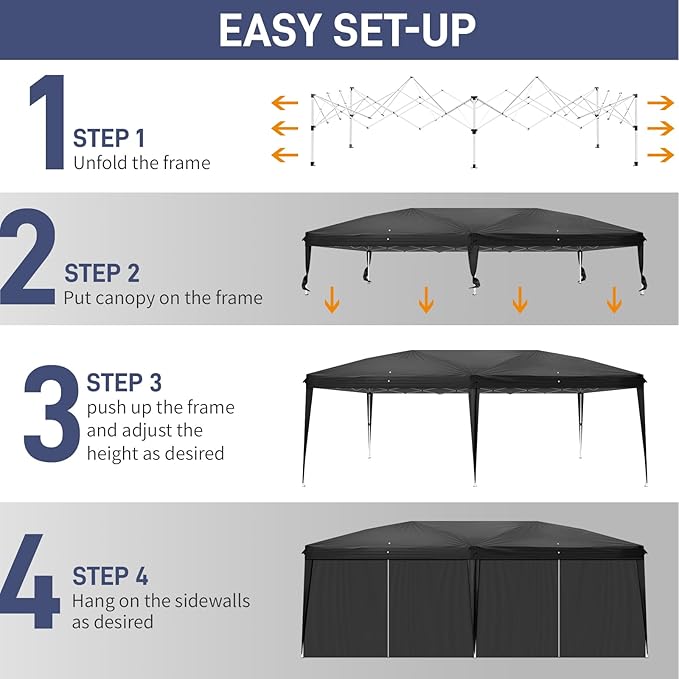 EASY SET-UP

1
STEP 1
Unfold the frame

2
STEP 2
Put canopy on the frame

3
STEP 3
push up the frame and adjust the height as desired

4
STEP 4
Hang on the sidewalls as desired