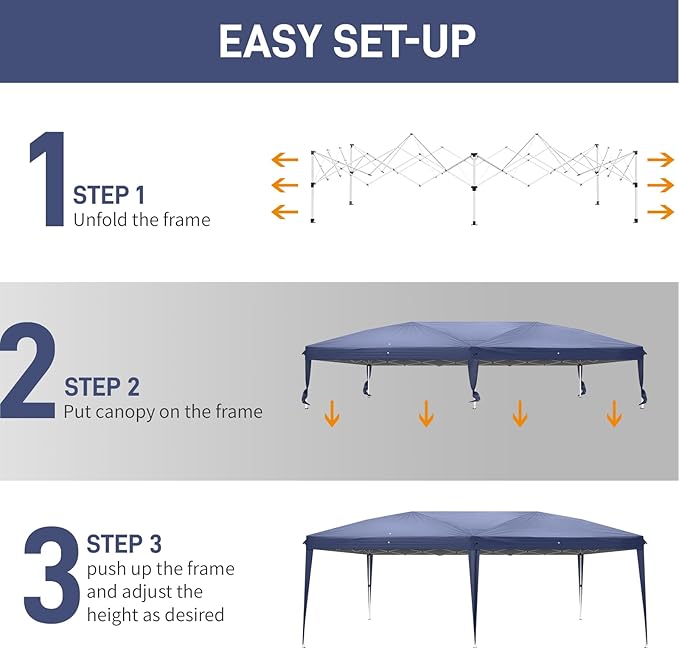 EASY SET-UP

1
STEP 1
Unfold the frame

2
STEP 2
Put canopy on the frame

3
STEP 3
push up the frame and adjust the height as desired