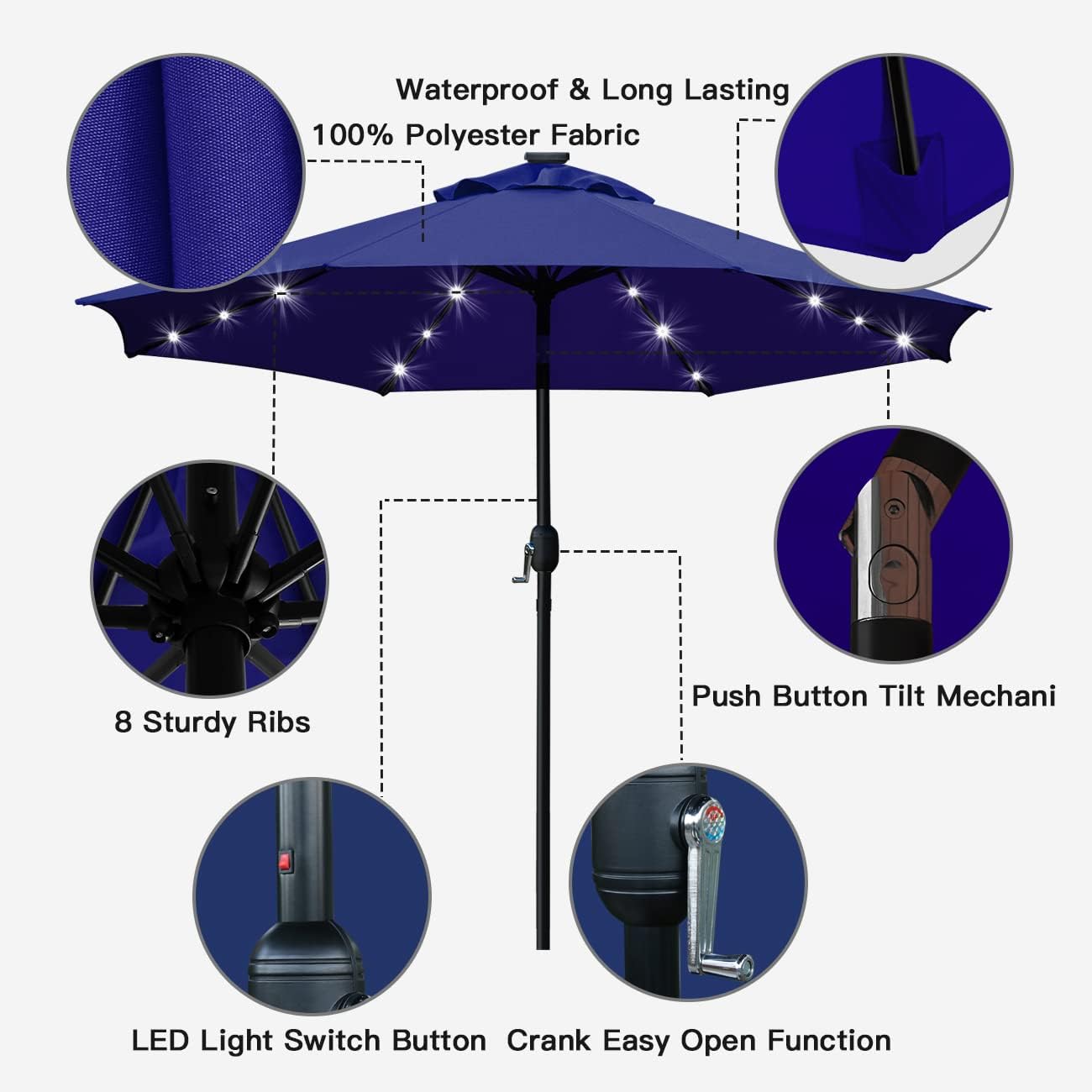 Waterproof & Long Lasting

100% Polyester Fabric

8 Sturdy Ribs

Push Button Tilt Mechani

LED Light Switch Button

Crank Easy Open Function