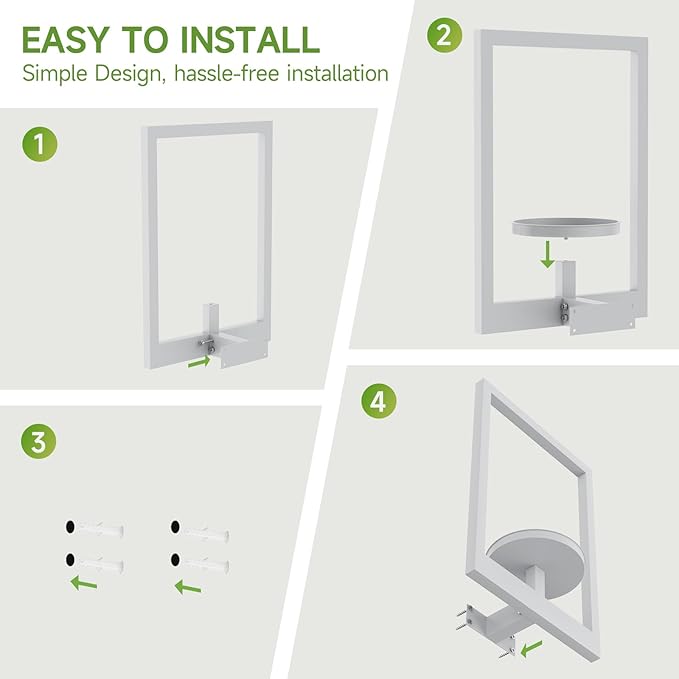 EASY TO INSTALL
Simple Design, hassle-free installation

1

2

3

4