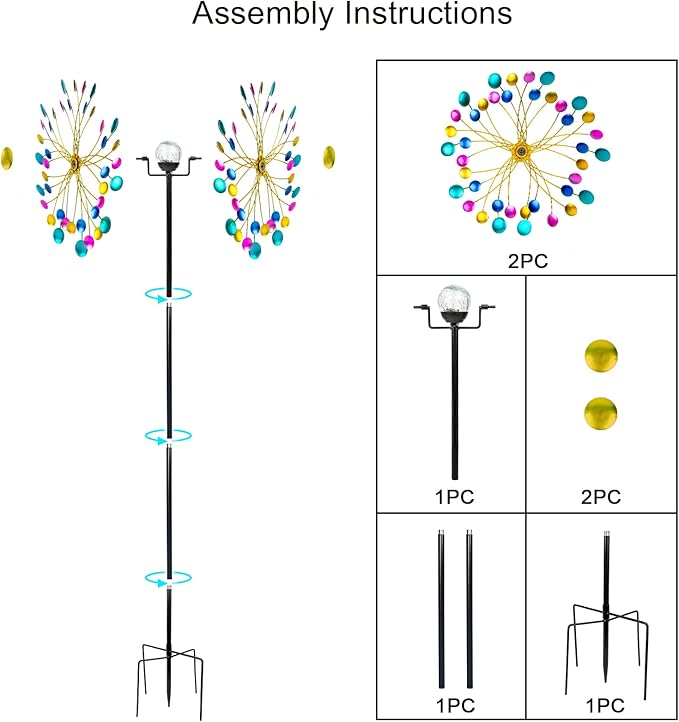 Assembly Instructions

2PC

1PC

2PC

1PC

1PC