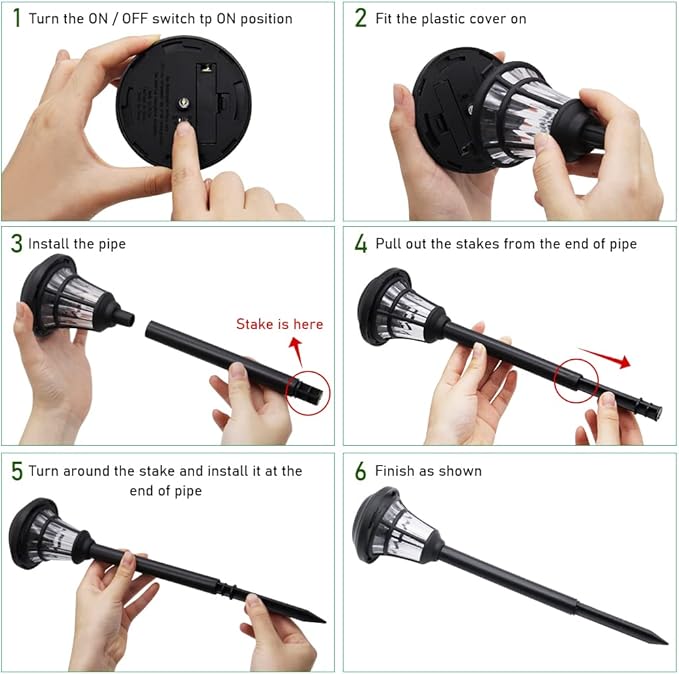 1 Turn the ON / OFF switch tp ON position

2 Fit the plastic cover on

3 Install the pipe

Stake is here

4 Pull out the stakes from the end of pipe

5 Turn around the stake and install it at the end of pipe

6 Finish as shown