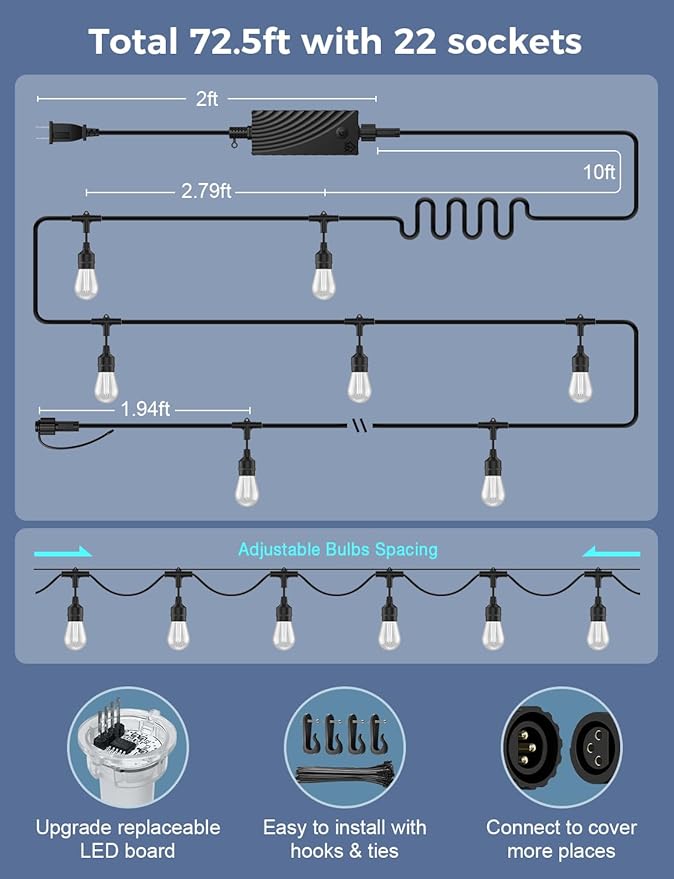 Total 72.5ft with 22 sockets

2ft

10ft

2.79ft

1.94ft

Adjustable Bulbs Spacing

Upgrade replaceable LED board

Easy to install with hooks & ties

Connect to cover more places