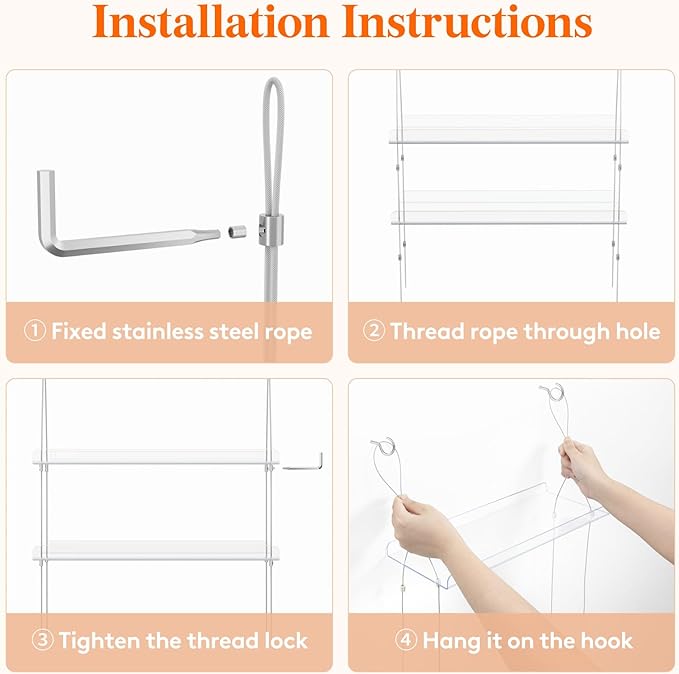 Installation Instructions

① Fixed stainless steel rope

② Thread rope through hole

③ Tighten the thread lock

④ Hang it on the hook