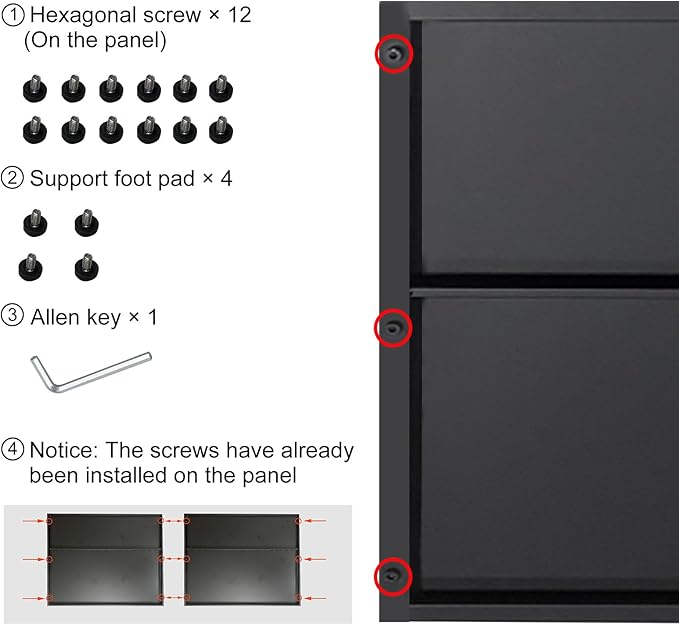 ① Hexagonal screw × 12
(On the panel)

② Support foot pad × 4

③ Allen key × 1

④ Notice: The screws have already been installed on the panel