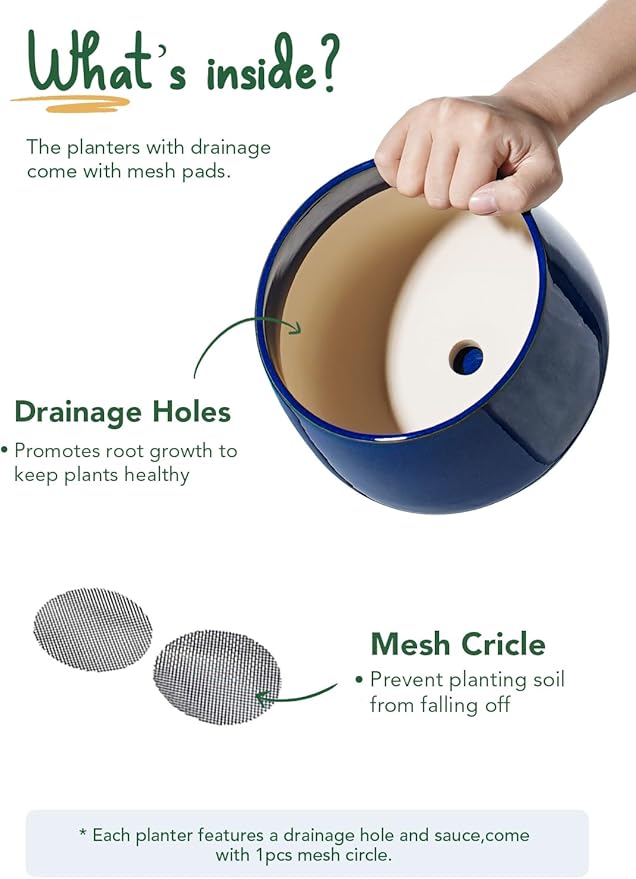 What's inside?

The planters with drainage come with mesh pads.

Drainage Holes

• Promotes root growth to keep plants healthy

Mesh Cricle

• Prevent planting soil from falling off

* Each planter features a drainage hole and sauce,come with 1pcs mesh circle.