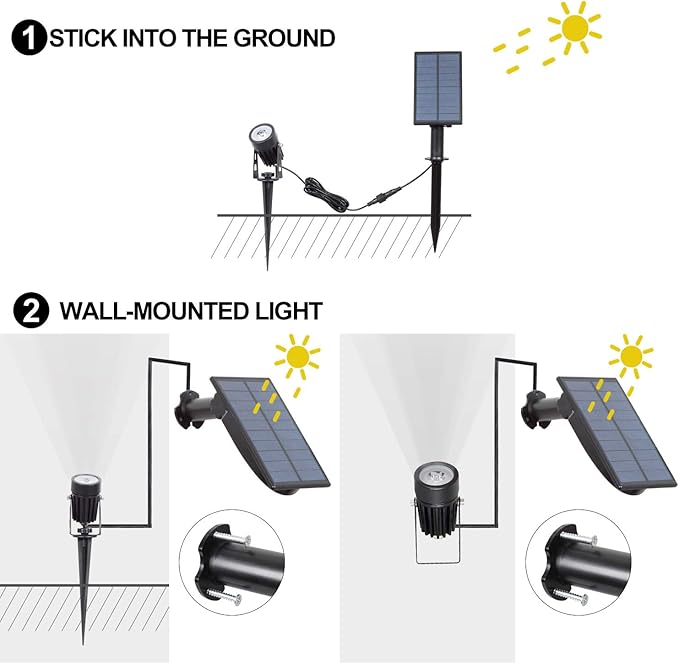 1 STICK INTO THE GROUND

2 WALL-MOUNTED LIGHT