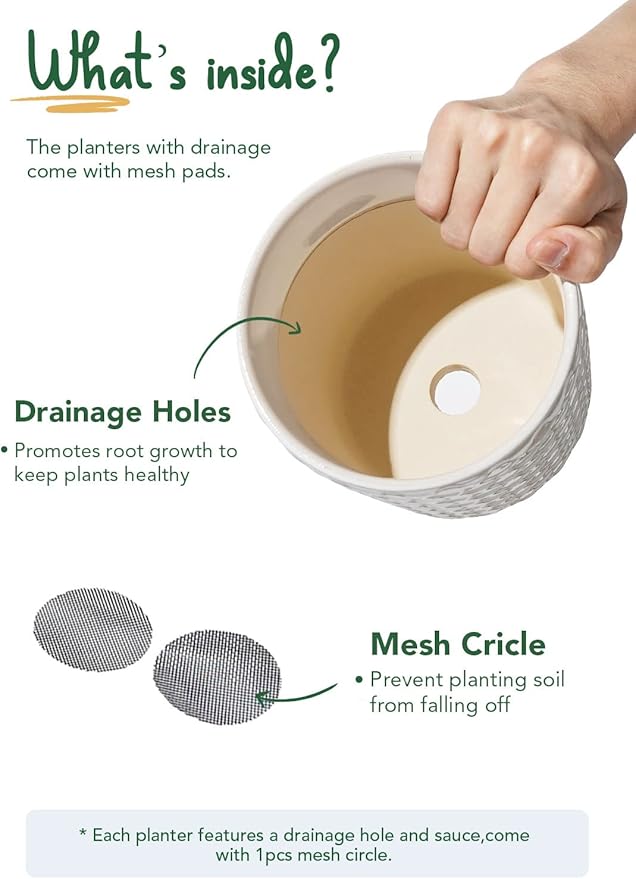 What's inside?

The planters with drainage come with mesh pads.

Drainage Holes

• Promotes root growth to keep plants healthy

Mesh Cricle

• Prevent planting soil from falling off

* Each planter features a drainage hole and sauce,come with 1pcs mesh circle.