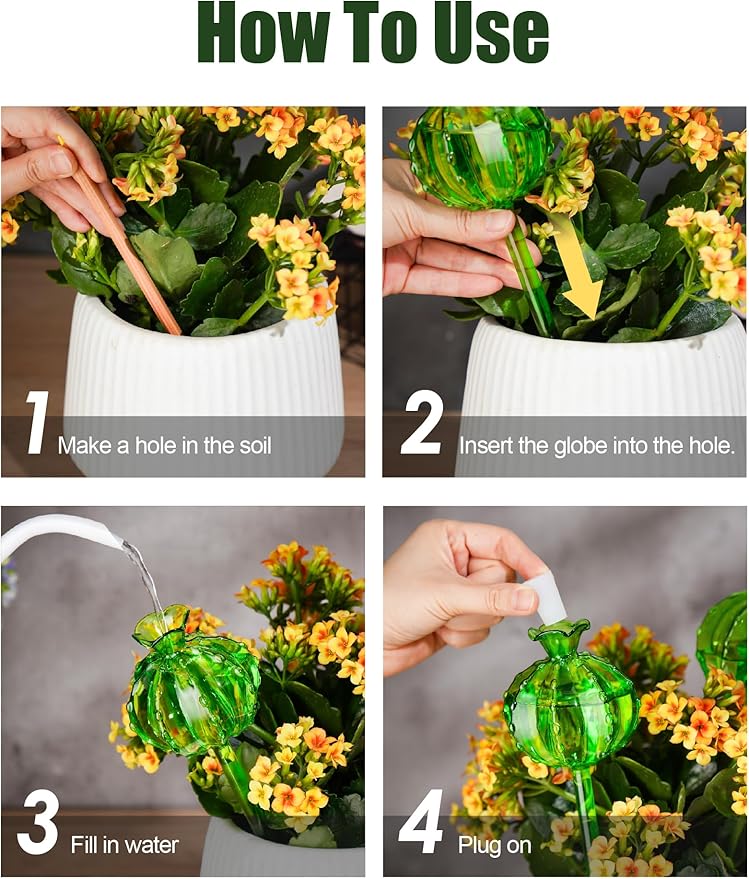 How To Use

1 Make a hole in the soil

2 Insert the globe into the hole.

3 Fill in water

4 Plug on