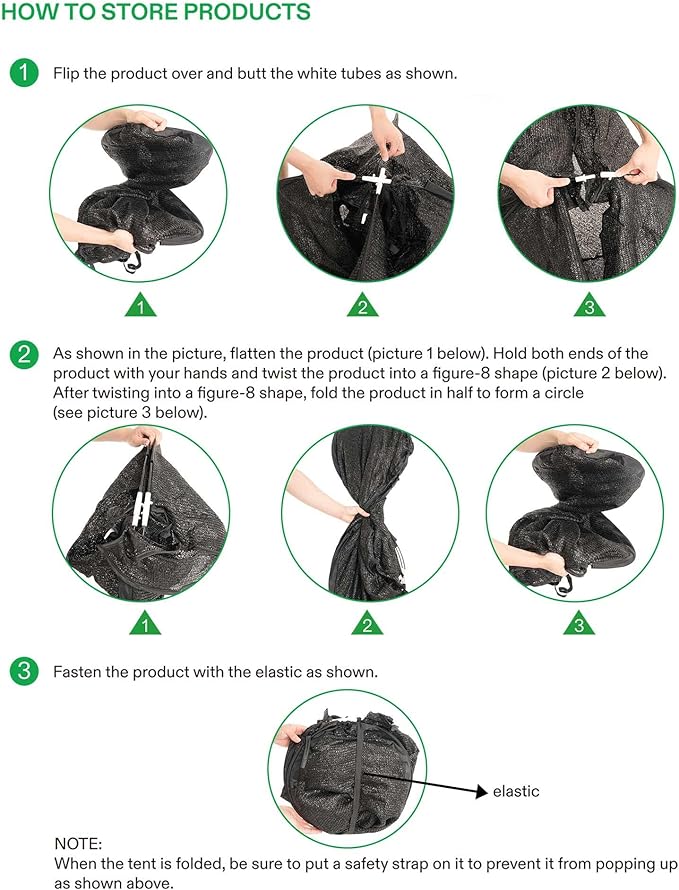 HOW TO STORE PRODUCTS

1 Flip the product over and butt the white tubes as shown.

1 2 3

2 As shown in the picture, flatten the product (picture 1 below). Hold both ends of the product with your hands and twist the product into a figure-8 shape (picture 2 below). After twisting into a figure-8 shape, fold the product in half to form a circle (see picture 3 below).

1 2 3

3 Fasten the product with the elastic as shown.

elastic

NOTE:
When the tent is folded, be sure to put a safety strap on it to prevent it from popping up as shown above.