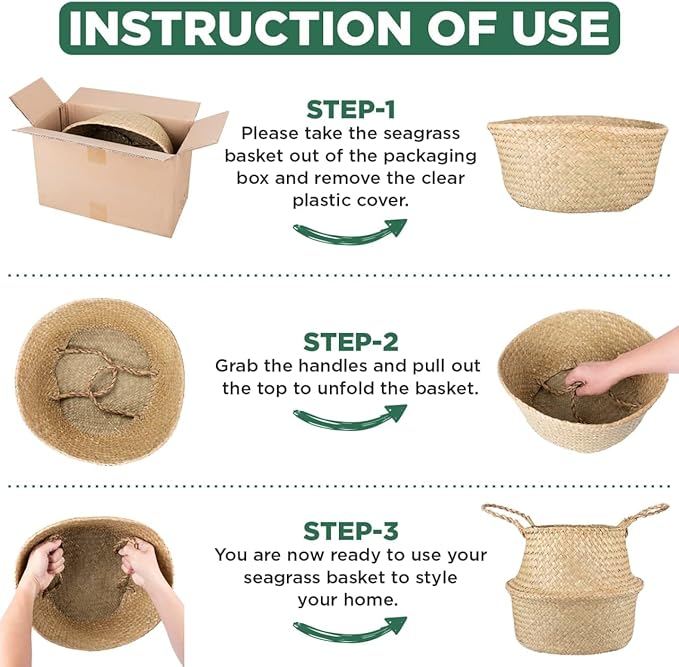 INSTRUCTION OF USE

STEP-1
Please take the seagrass basket out of the packaging box and remove the clear plastic cover.

STEP-2
Grab the handles and pull out the top to unfold the basket.

STEP-3
You are now ready to use your seagrass basket to style your home.