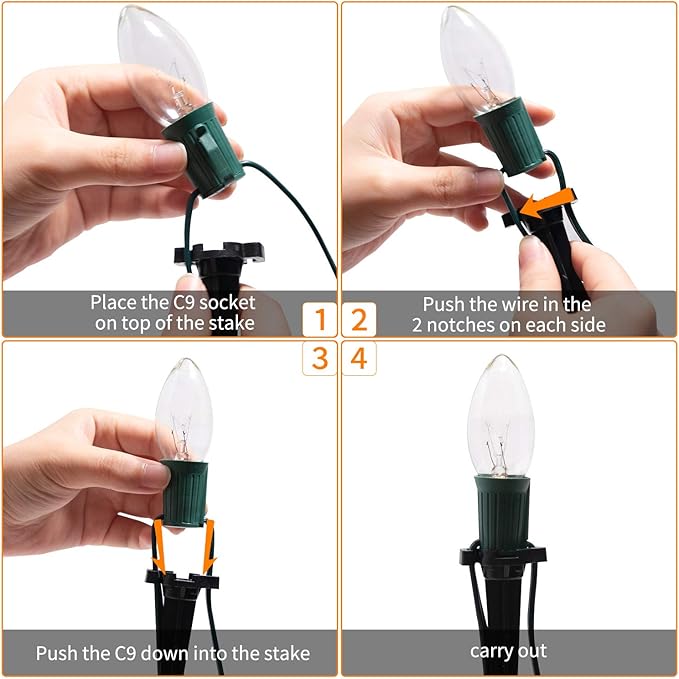 Place the C9 socket on top of the stake

1

2

Push the wire in the 2 notches on each side

3

4

Push the C9 down into the stake

carry out