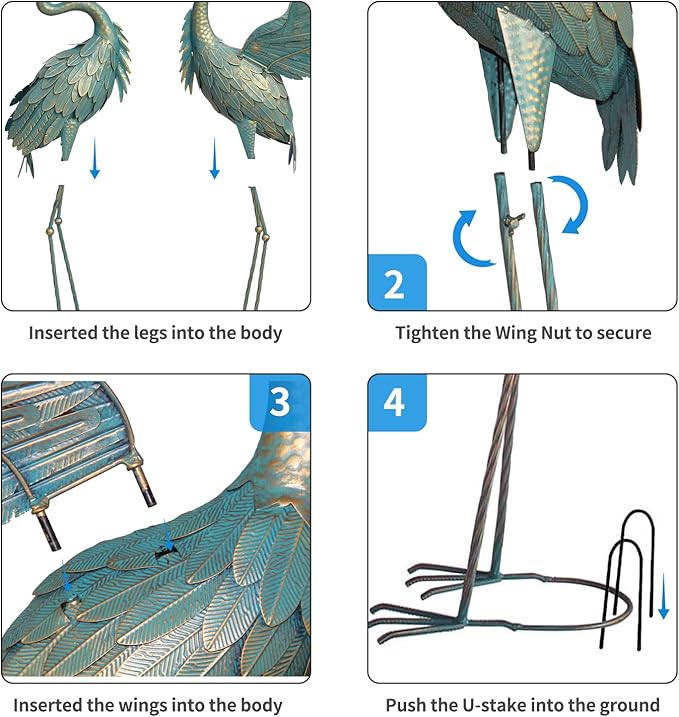 Inserted the legs into the body

2

Tighten the Wing Nut to secure

3

Inserted the wings into the body

4

Push the U-stake into the ground