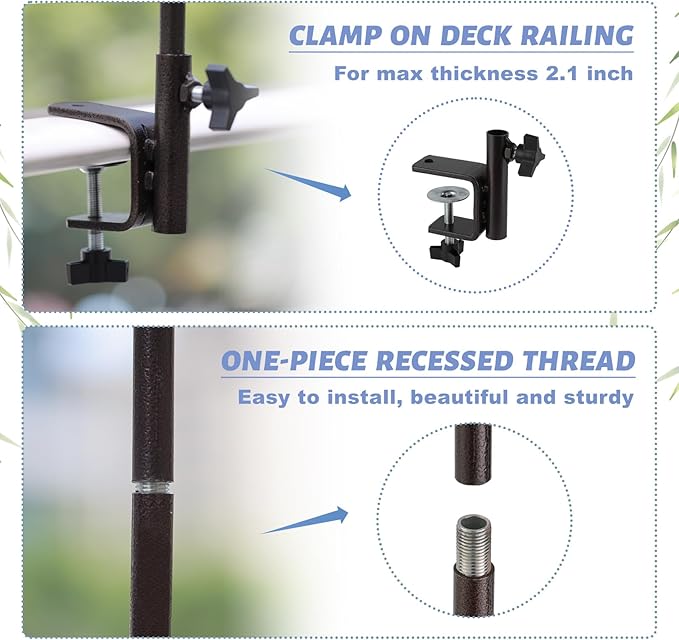 CLAMP ON DECK RAILING

For max thickness 2.1 inch

ONE-PIECE RECESSED THREAD

Easy to install, beautiful and sturdy