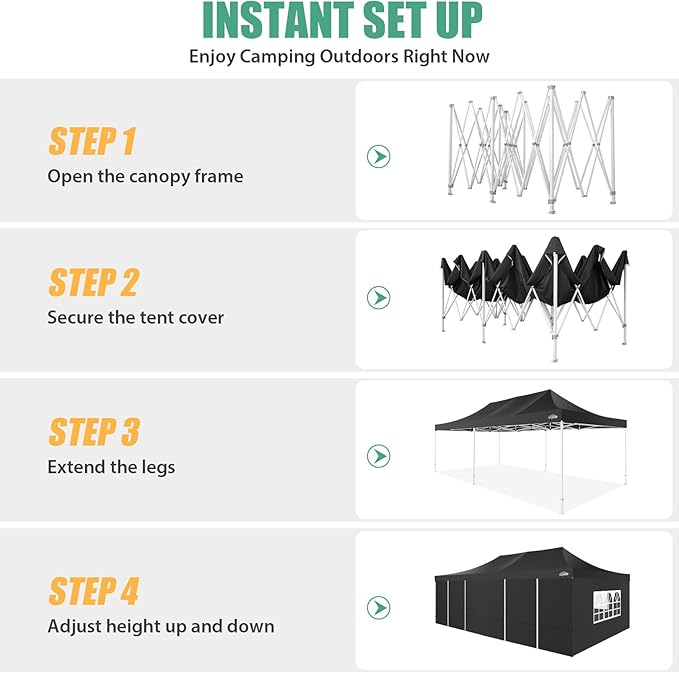 INSTANT SET UP
Enjoy Camping Outdoors Right Now

STEP 1
Open the canopy frame

STEP 2
Secure the tent cover

STEP 3
Extend the legs

STEP 4
Adjust height up and down