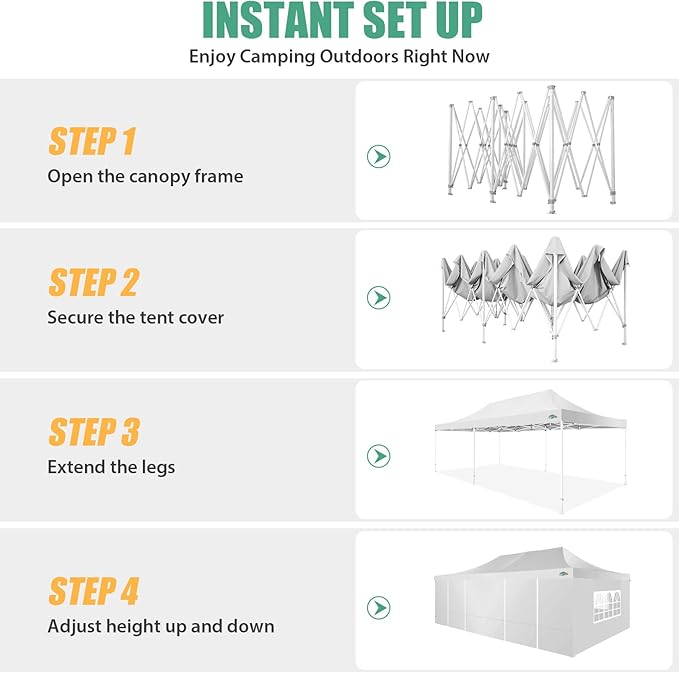 INSTANT SET UP
Enjoy Camping Outdoors Right Now

STEP 1
Open the canopy frame

STEP 2
Secure the tent cover

STEP 3
Extend the legs

STEP 4
Adjust height up and down