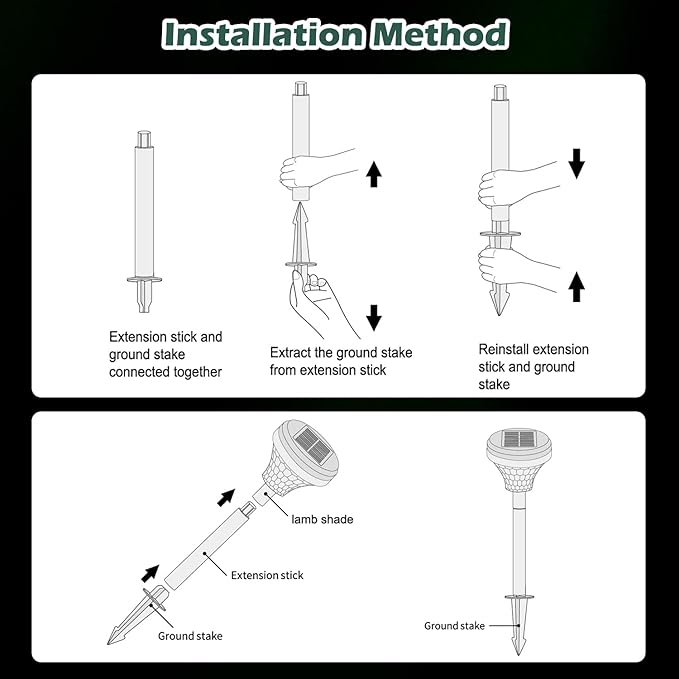 Installation Method

Extension stick and ground stake connected together

Extract the ground stake from extension stick

Reinstall extension stick and ground stake

lamb shade

Extension stick

Ground stake

Ground stake