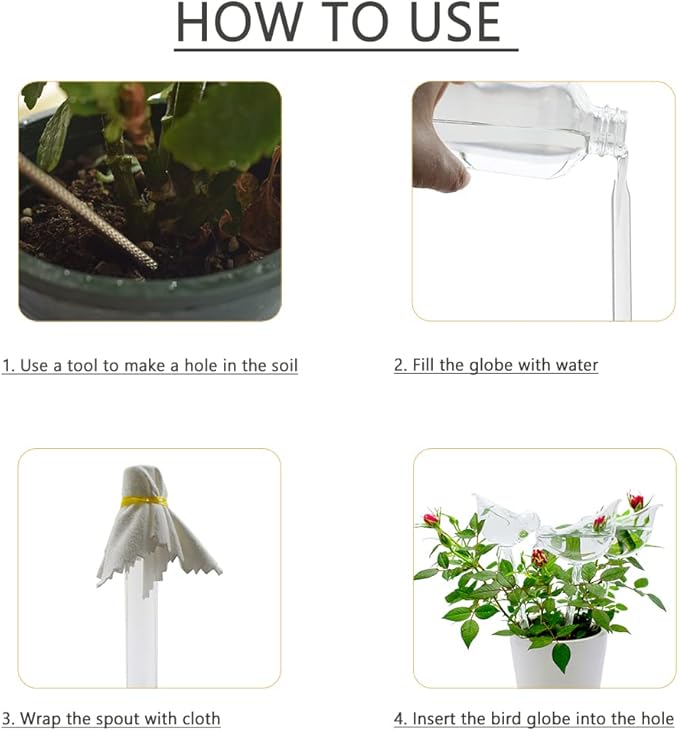 HOW TO USE

1. Use a tool to make a hole in the soil

2. Fill the globe with water

3. Wrap the spout with cloth

4. Insert the bird globe into the hole